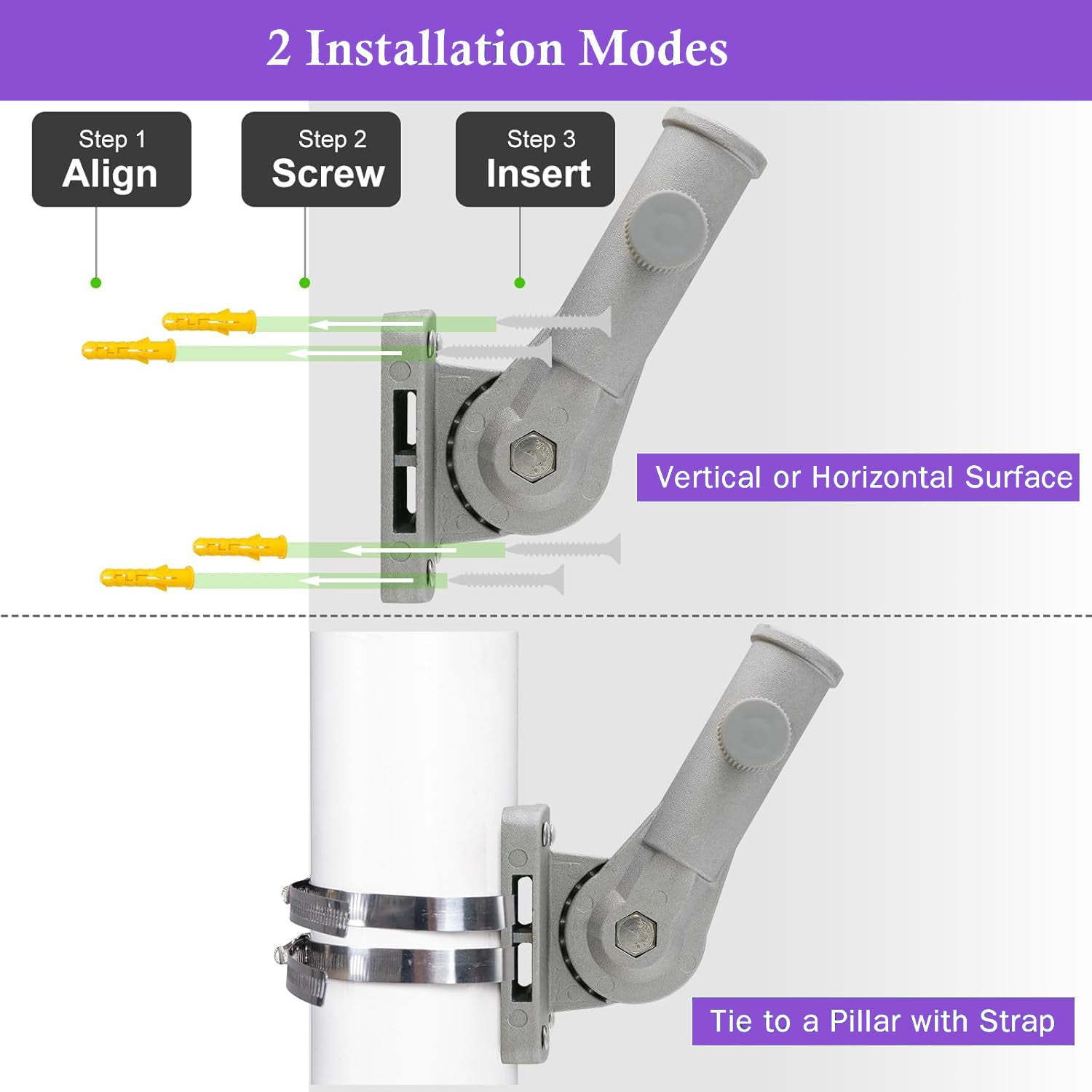 2 Installation Modes

Step 1
Align

Step 2
Screw

Step 3
Insert

Vertical or Horizontal Surface

Tie to a Pillar with Strap