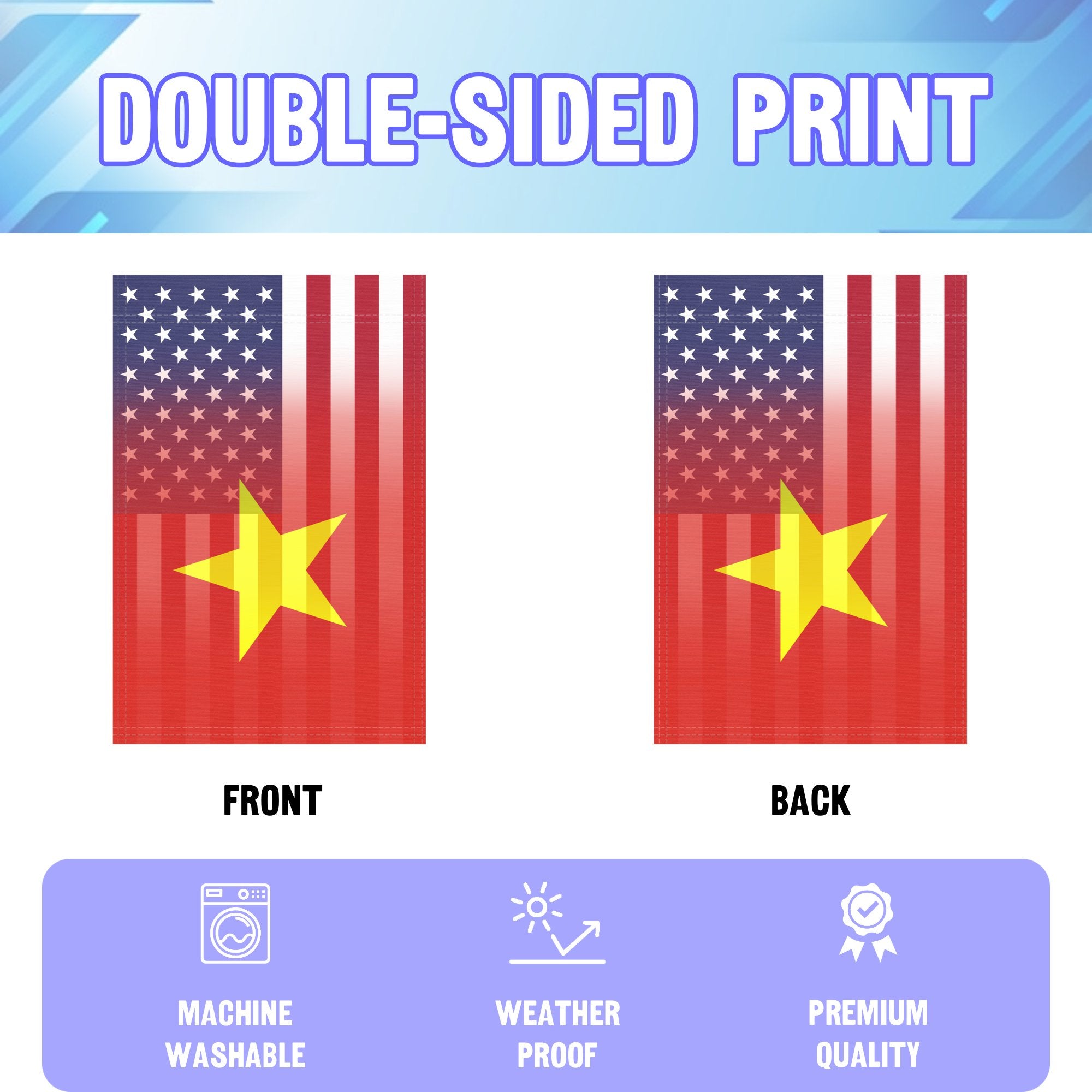 DOUBLE-SIDED PRINT

FRONT

BACK

MACHINE WASHABLE

WEATHER PROOF

PREMIUM QUALITY