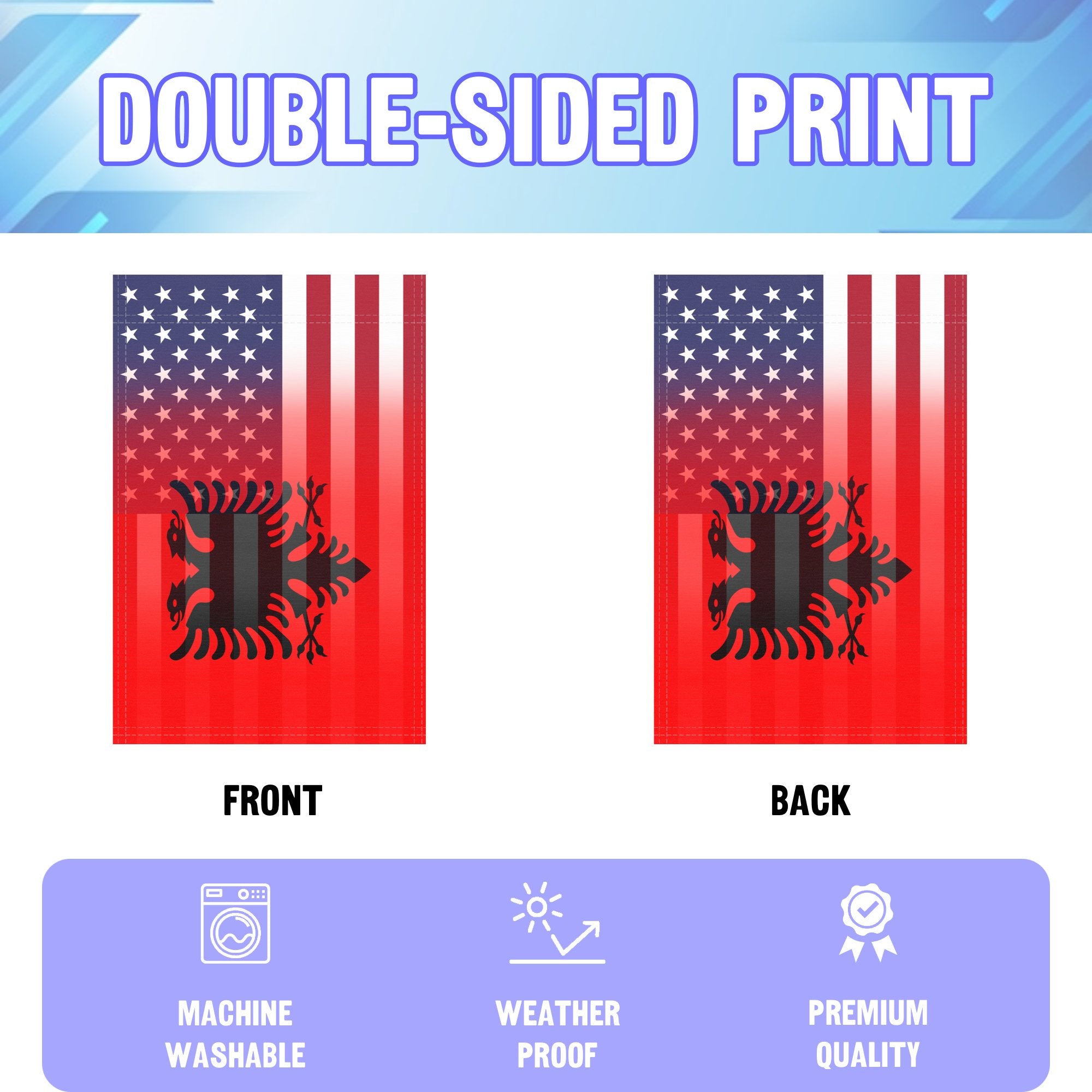 DOUBLE-SIDED PRINT

FRONT

BACK

MACHINE WASHABLE

WEATHER PROOF

PREMIUM QUALITY